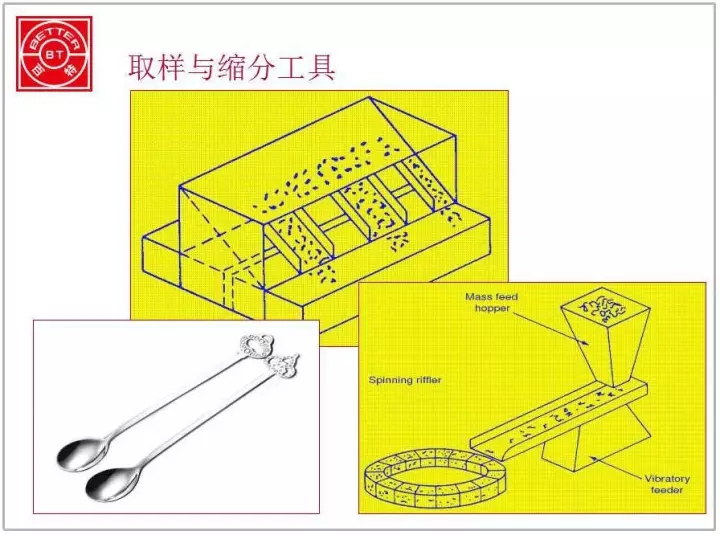 BETTER
BT
百特

取样与缩分工具

Mass feed hopper

Spinning riffler

Vibratory feeder